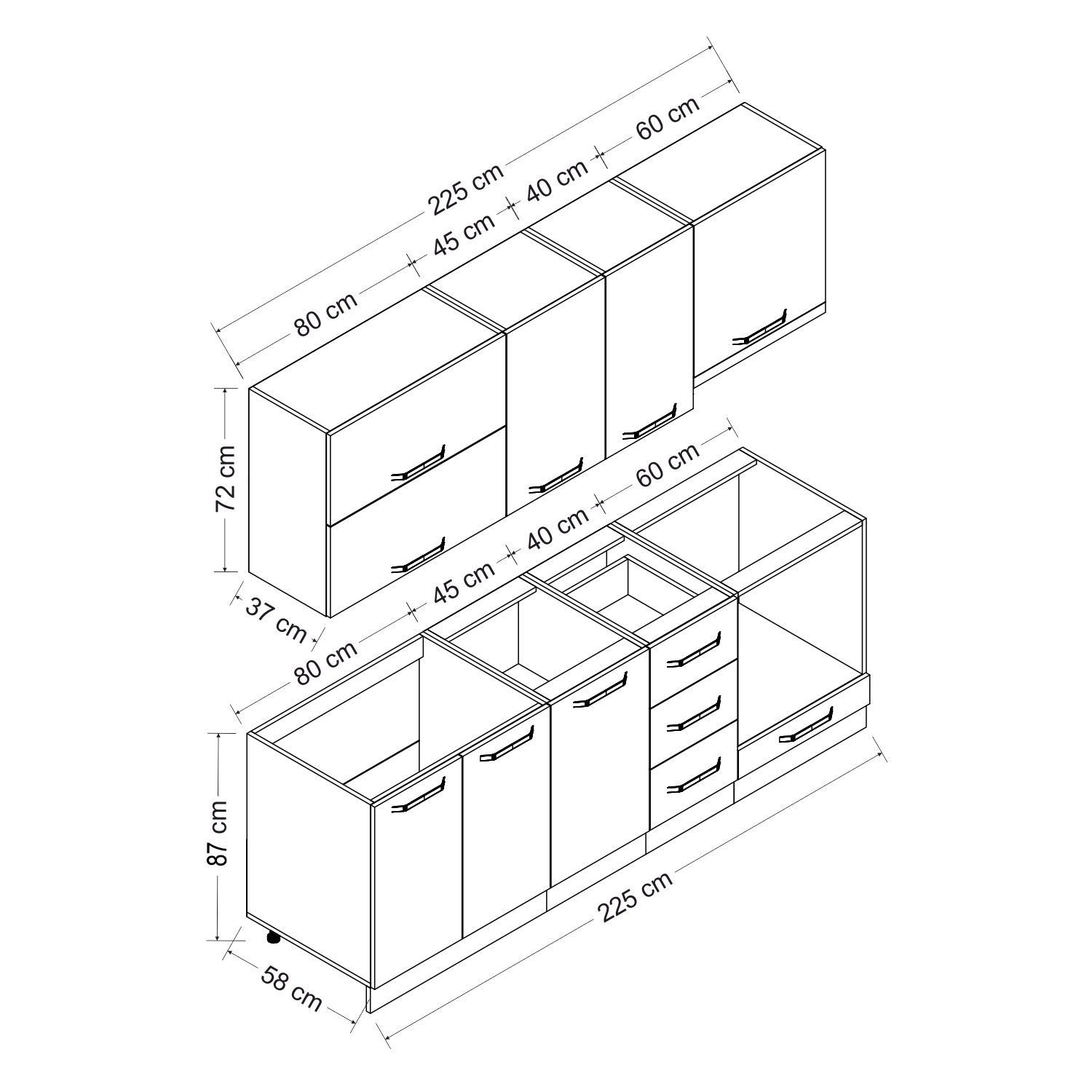 225 cm
80 cm
45 cm
40 cm
60 cm
72 cm
37 cm
80 cm
45 cm
40 cm
60 cm
87 cm
58 cm
225 cm