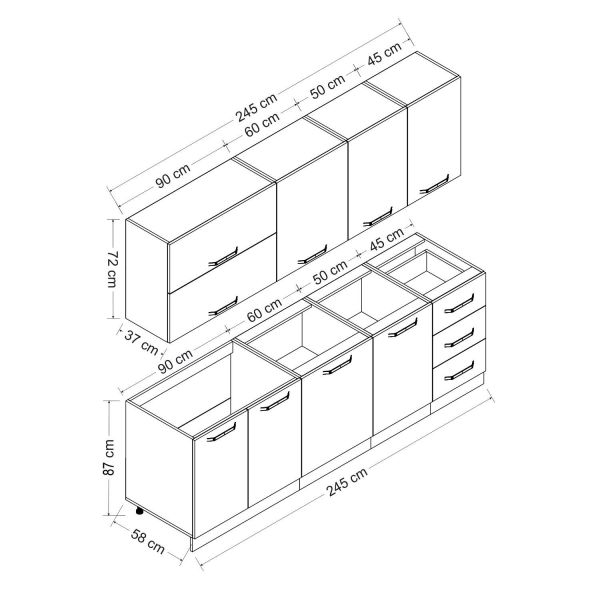 245 cm
90 cm
60 cm
50 cm
45 cm
72 cm
37 cm
90 cm
60 cm
50 cm
45 cm
87 cm
58 cm
245 cm