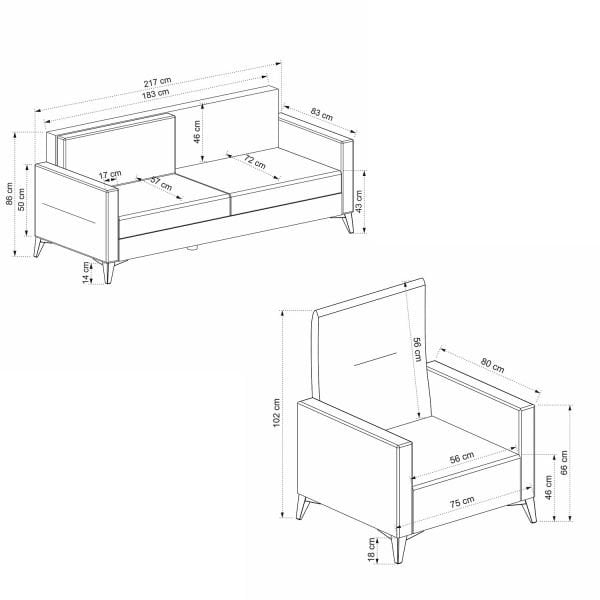 217 cm
183 cm
83 cm
46 cm
72 cm
17 cm
57 cm
86 cm
50 cm
43 cm
14 cm

56 cm
80 cm
102 cm
56 cm
75 cm
46 cm
66 cm
18 cm