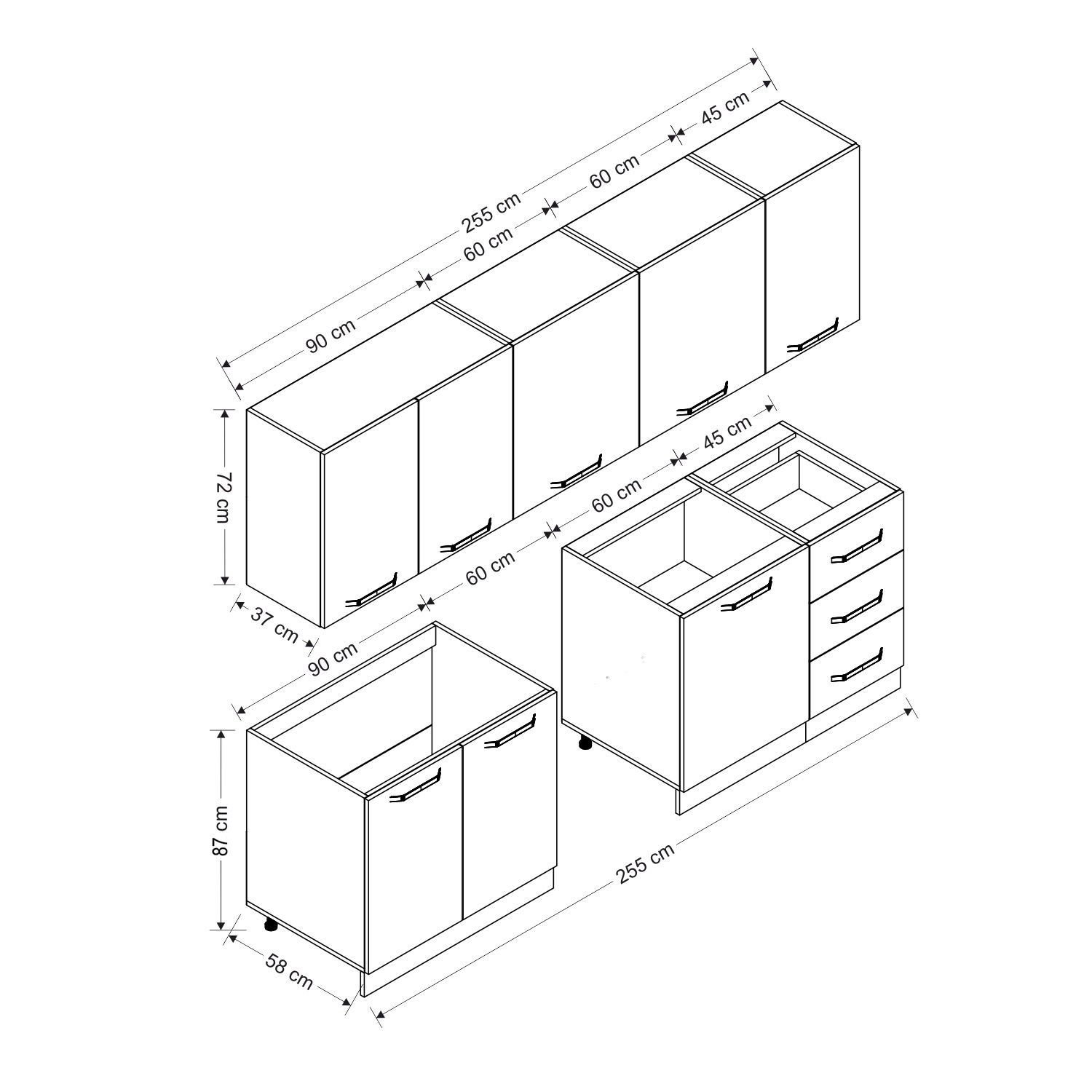 255 cm
90 cm
60 cm
60 cm
45 cm
72 cm
37 cm
90 cm
60 cm
60 cm
45 cm
87 cm
58 cm
255 cm