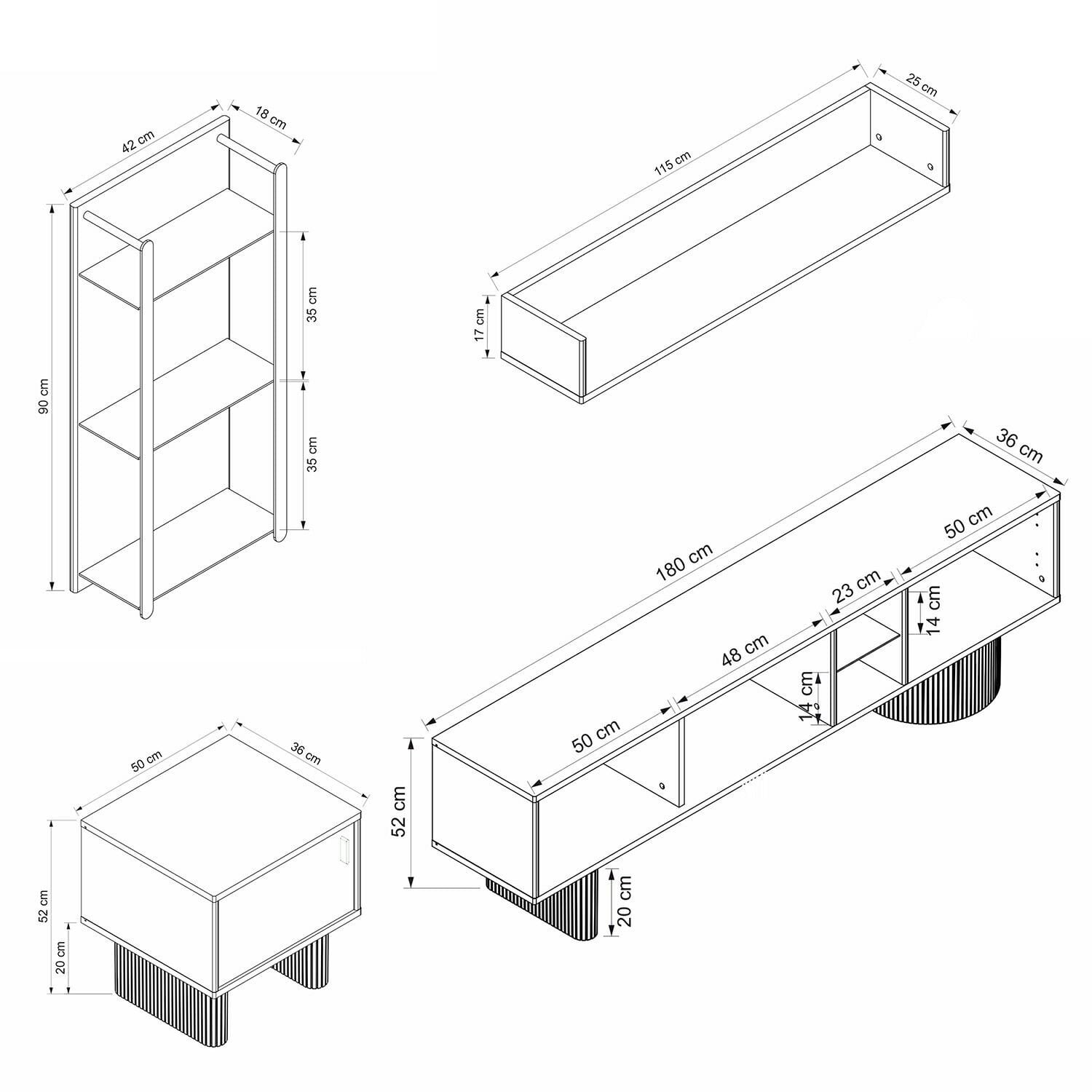 42 cm
18 cm
90 cm
35 cm
35 cm

115 cm
25 cm
17 cm

180 cm
36 cm
50 cm
23 cm
14 cm
48 cm
14 cm
50 cm
52 cm
20 cm

50 cm
36 cm
52 cm
20 cm