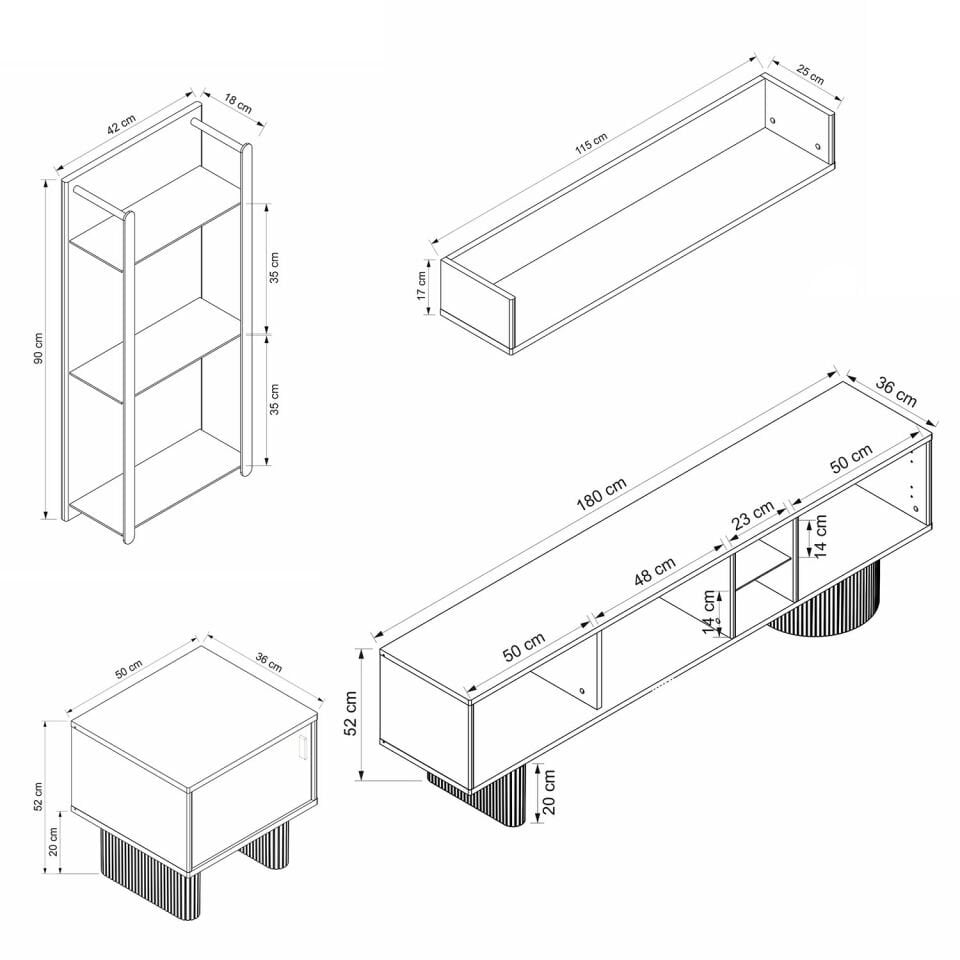 42 cm
18 cm
90 cm
35 cm
35 cm

115 cm
25 cm
17 cm

180 cm
36 cm
50 cm
23 cm
14 cm
48 cm
14 cm
50 cm
52 cm
20 cm

50 cm
36 cm
52 cm
20 cm