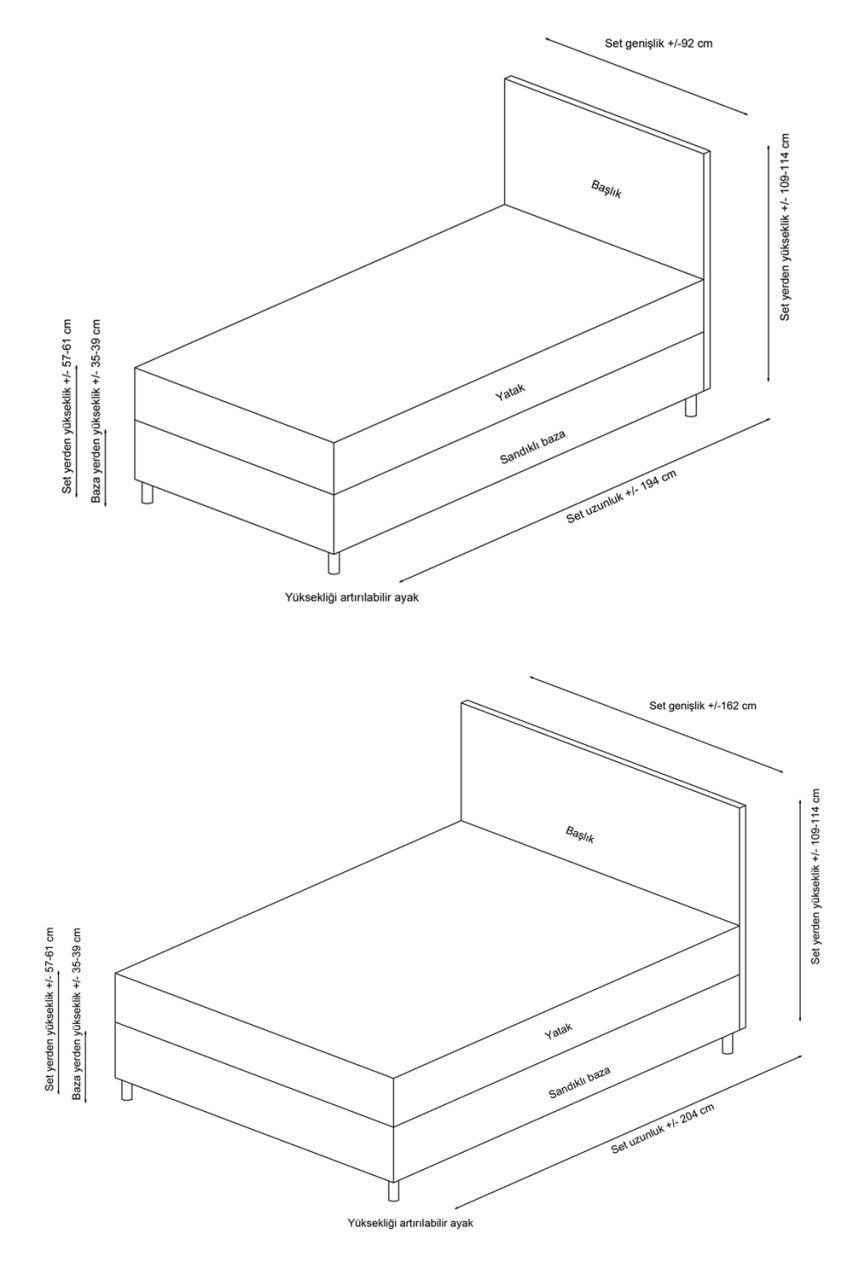 Set genişlik +/-92 cm

Başlık

Set yerden yükseklik +/- 109-114 cm

Set yerden yükseklik +/- 57-61 cm

Baza yerden yükseklik +/- 35-39 cm

Yatak

Sandıklı baza

Set uzunluk +/- 194 cm

Yüksekliği artırılabilir ayak

Set genişlik +/-162 cm

Başlık

Set yerden yükseklik +/- 109-114 cm

Set yerden yükseklik +/- 57-61 cm

Baza yerden yükseklik +/- 35-39 cm

Yatak

Sandıklı baza

Set uzunluk +/- 204 cm

Yüksekliği artırılabilir ayak