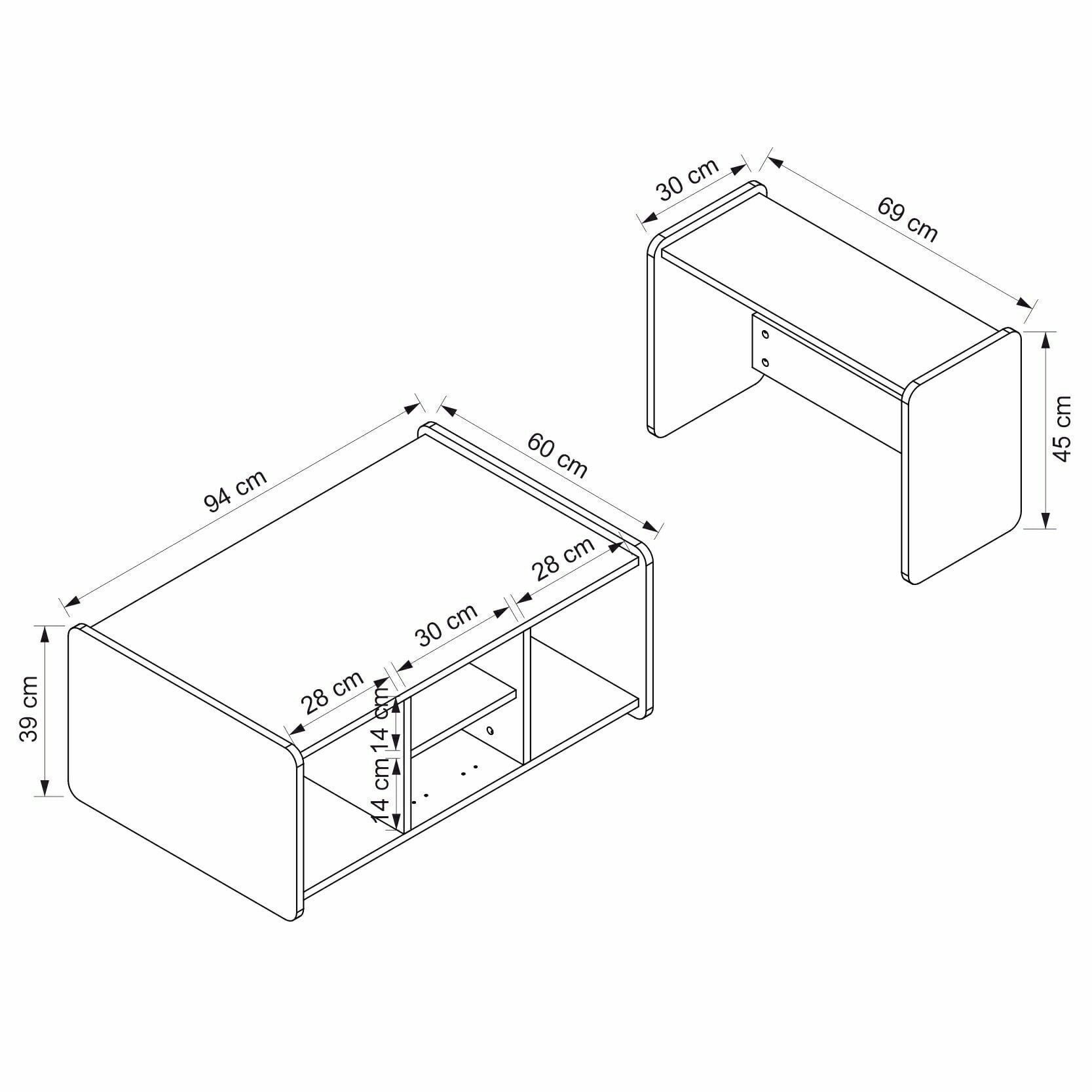 30 cm
69 cm
45 cm
94 cm
60 cm
28 cm
30 cm
28 cm
39 cm
14 cm
14 cm