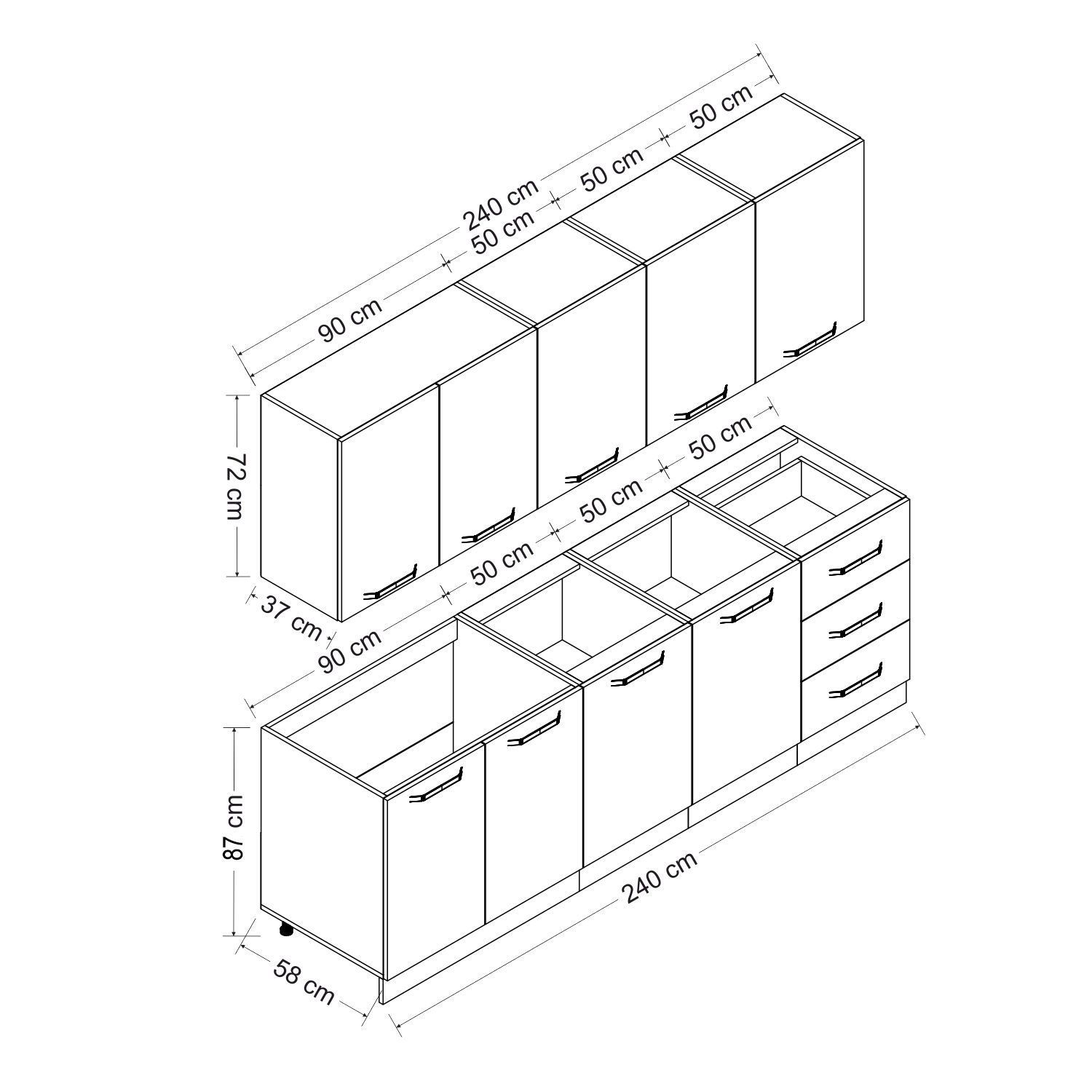 240 cm
90 cm
50 cm
50 cm
50 cm
72 cm
37 cm
90 cm
50 cm
50 cm
50 cm
87 cm
58 cm
240 cm