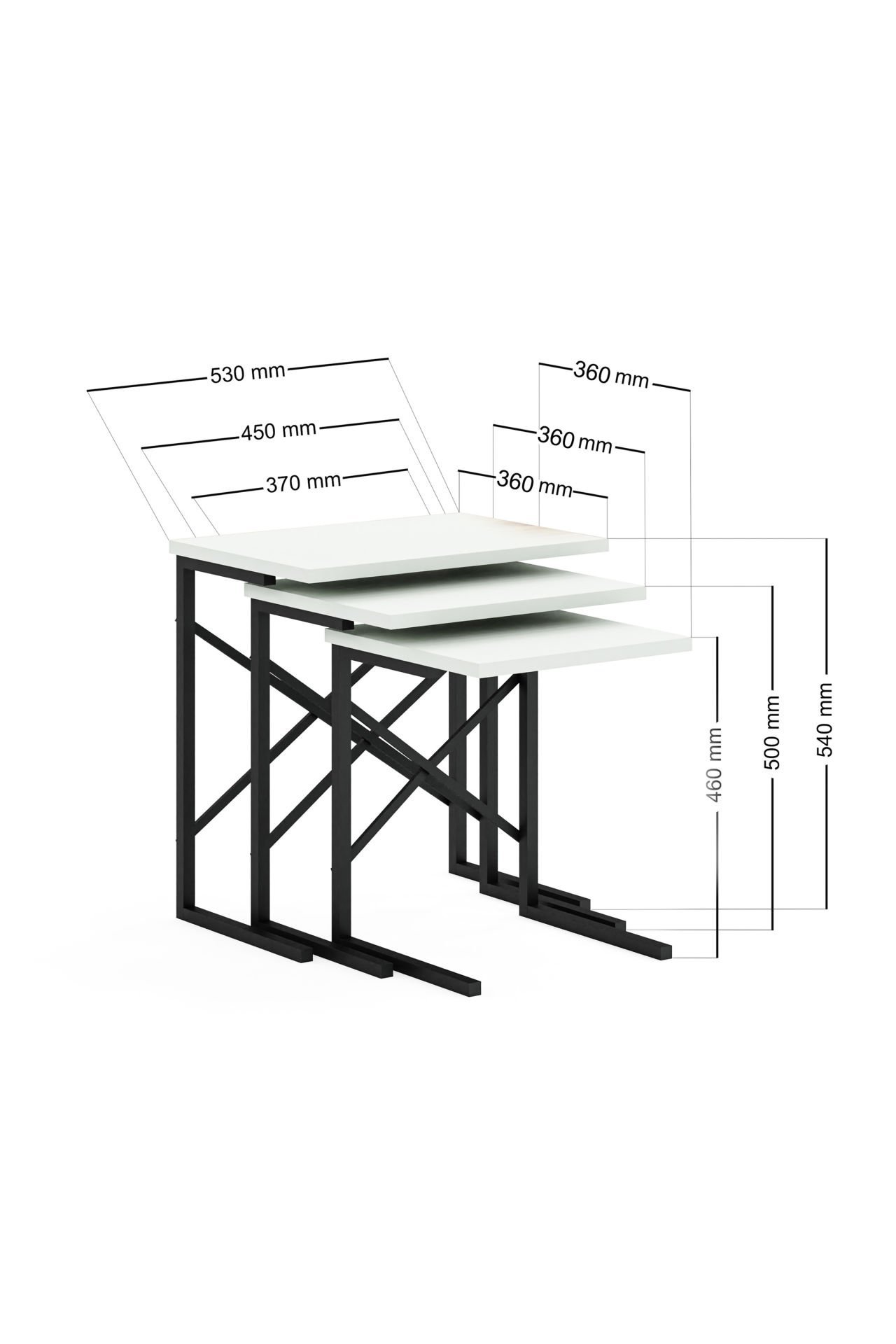 530 mm
450 mm
370 mm
360 mm
360 mm
360 mm
460 mm
500 mm
540 mm