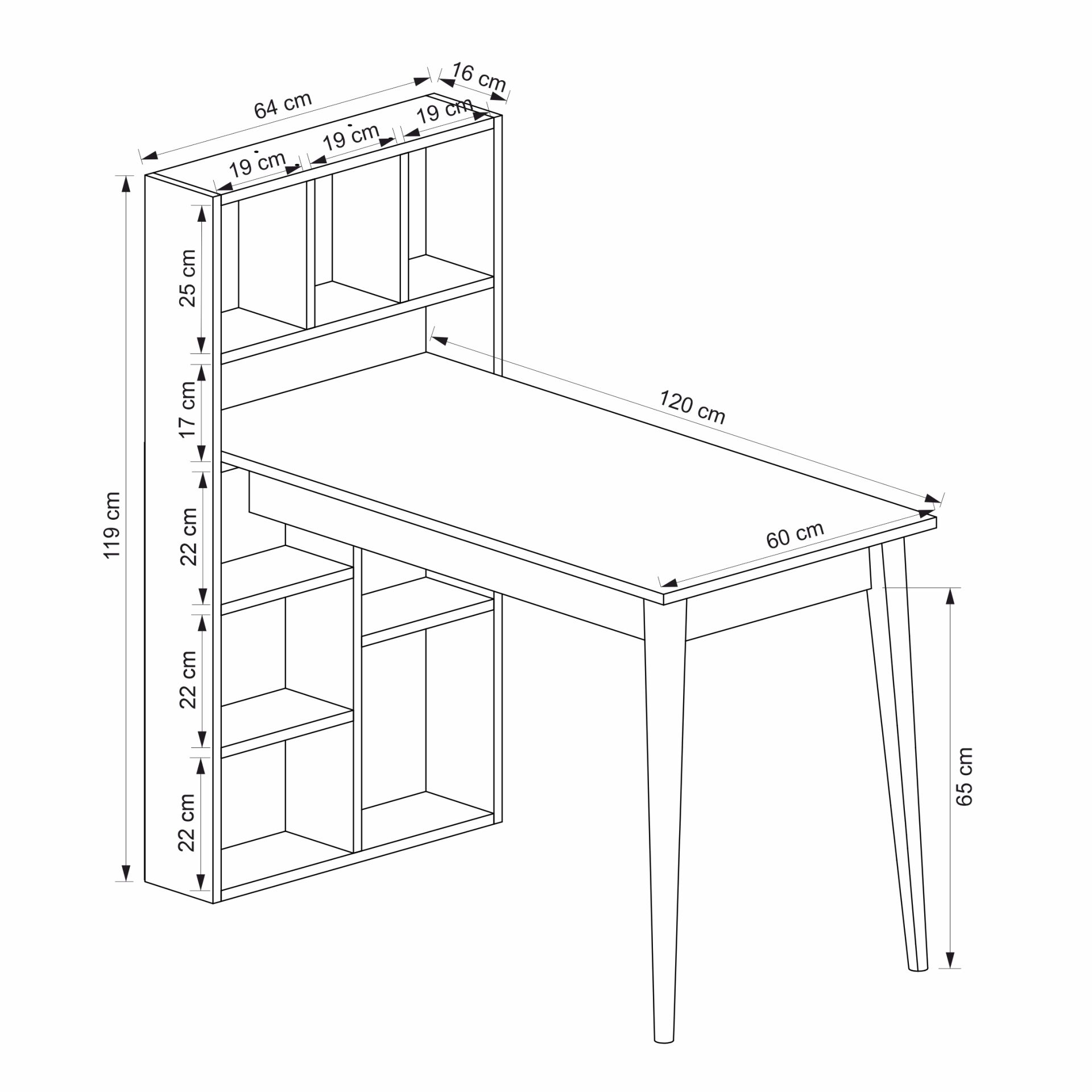 64 cm
16 cm
19 cm
19 cm
19 cm
119 cm
25 cm
17 cm
22 cm
22 cm
22 cm
120 cm
60 cm
65 cm