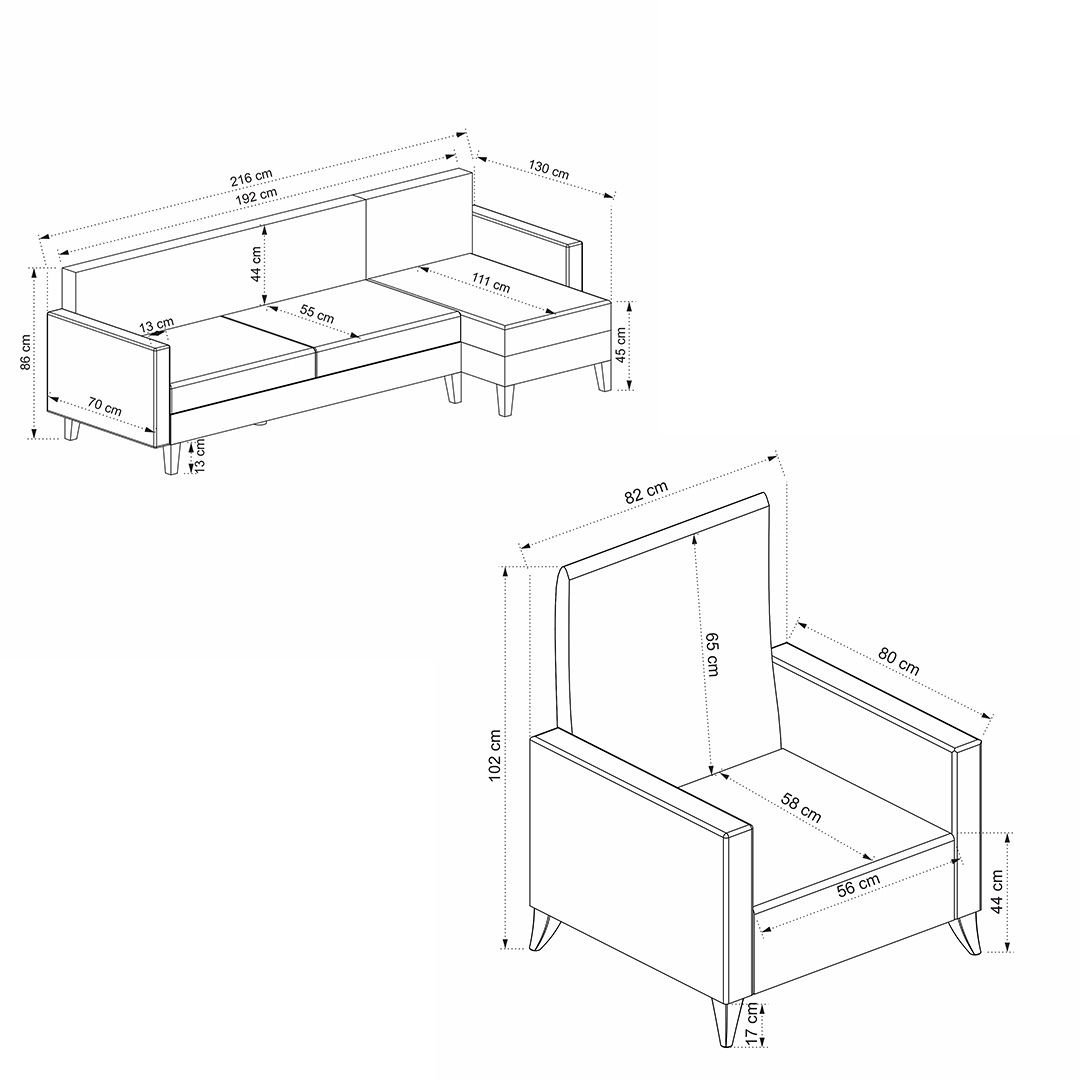 216 cm
192 cm
130 cm
44 cm
111 cm
13 cm
55 cm
86 cm
45 cm
70 cm
13 cm
82 cm
65 cm
80 cm
102 cm
58 cm
56 cm
44 cm
17 cm