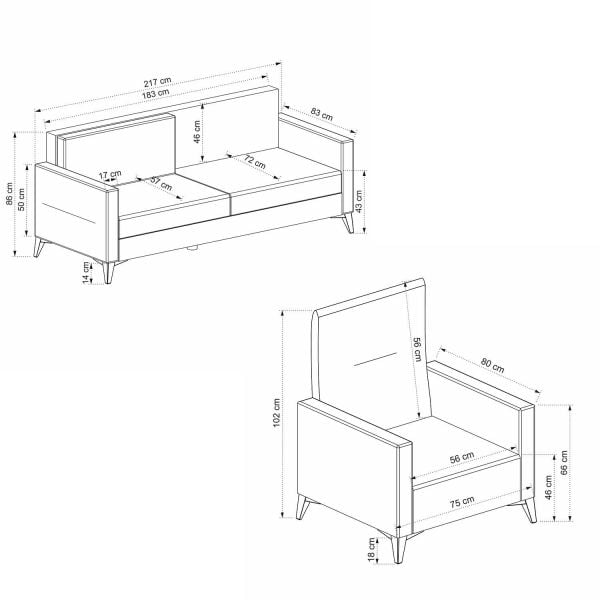 217 cm
183 cm
83 cm
46 cm
72 cm
17 cm
57 cm
86 cm
50 cm
43 cm
14 cm

56 cm
80 cm
102 cm
56 cm
75 cm
46 cm
66 cm
18 cm