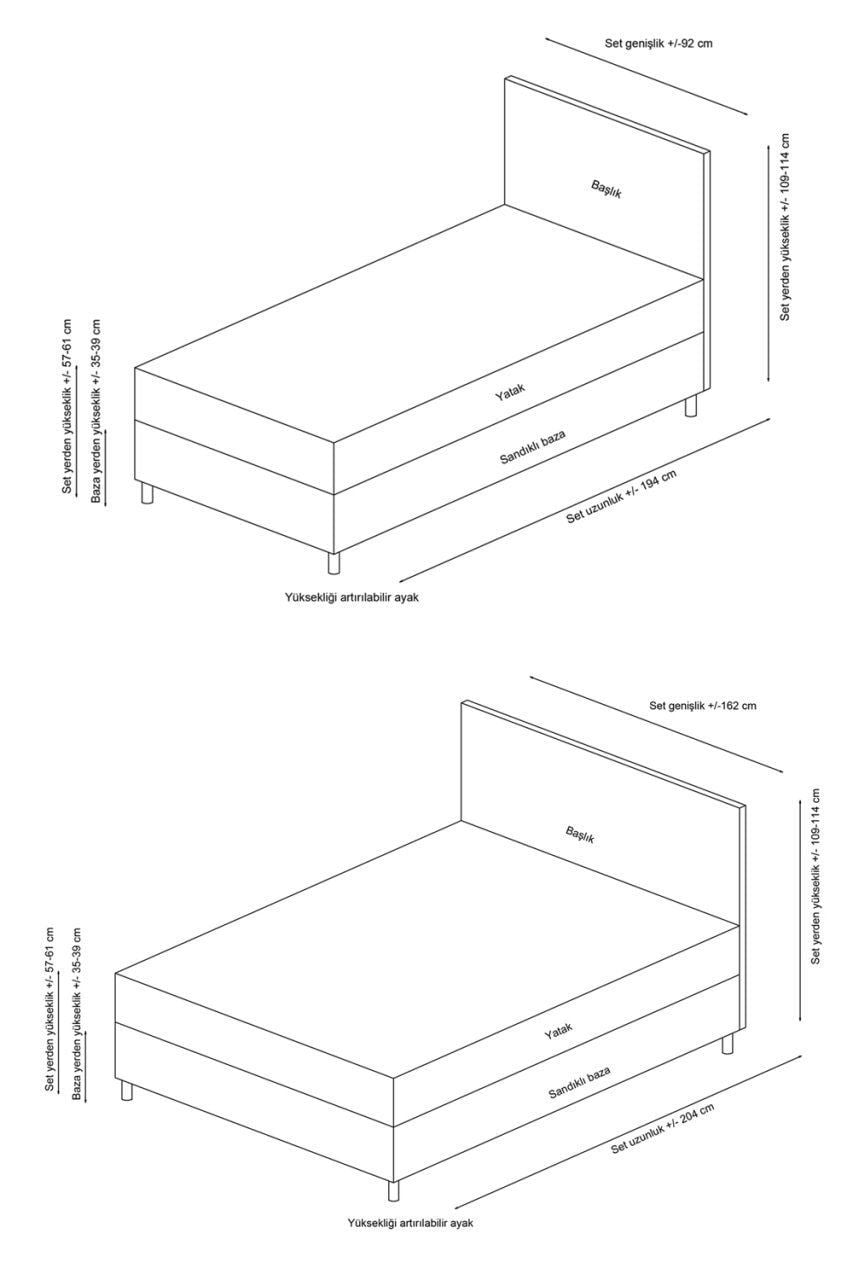 Set genişlik +/-92 cm

Başlık

Set yerden yükseklik +/- 109-114 cm

Set yerden yükseklik +/- 57-61 cm

Baza yerden yükseklik +/- 35-39 cm

Yatak

Sandıklı baza

Set uzunluk +/- 194 cm

Yüksekliği artırılabilir ayak

Set genişlik +/-162 cm

Başlık

Set yerden yükseklik +/- 109-114 cm

Set yerden yükseklik +/- 57-61 cm

Baza yerden yükseklik +/- 35-39 cm

Yatak

Sandıklı baza

Set uzunluk +/- 204 cm

Yüksekliği artırılabilir ayak