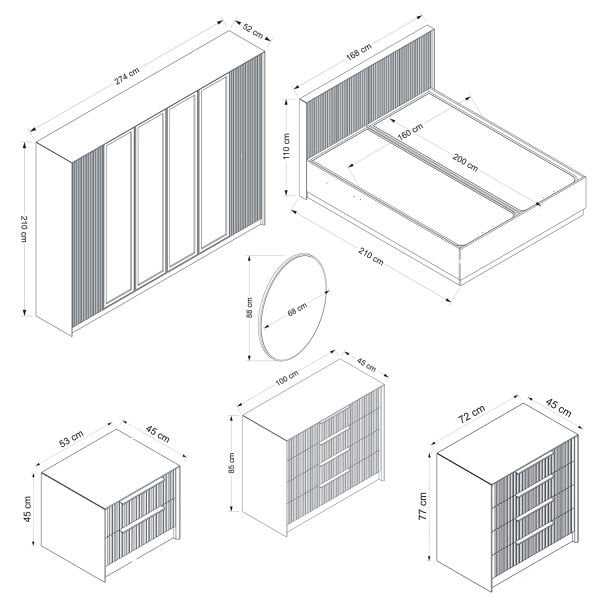 274 cm
52 cm
210 cm
168 cm
110 cm
160 cm
200 cm
210 cm
88 cm
68 cm
100 cm
45 cm
85 cm
53 cm
45 cm
45 cm
72 cm
45 cm
77 cm