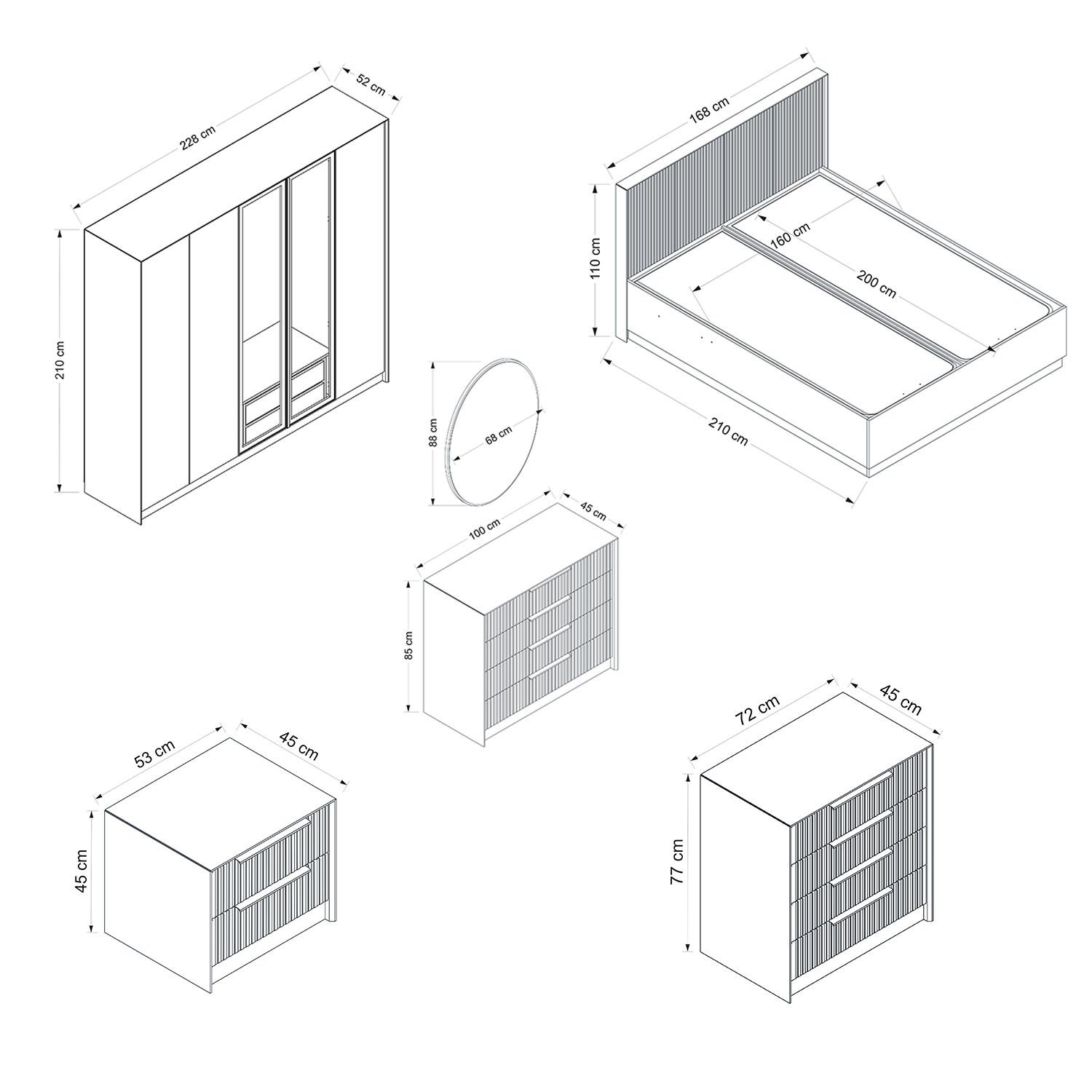 228 cm
52 cm
210 cm
168 cm
110 cm
160 cm
200 cm
210 cm
88 cm
68 cm
100 cm
45 cm
85 cm
53 cm
45 cm
45 cm
72 cm
45 cm
77 cm