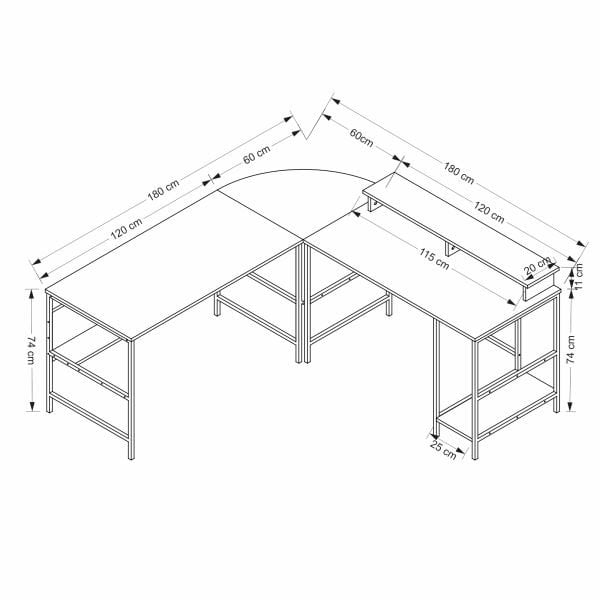 180 cm
120 cm
60 cm
60cm
180 cm
120 cm
115 cm
20 cm
11 cm
74 cm
74 cm
25 cm