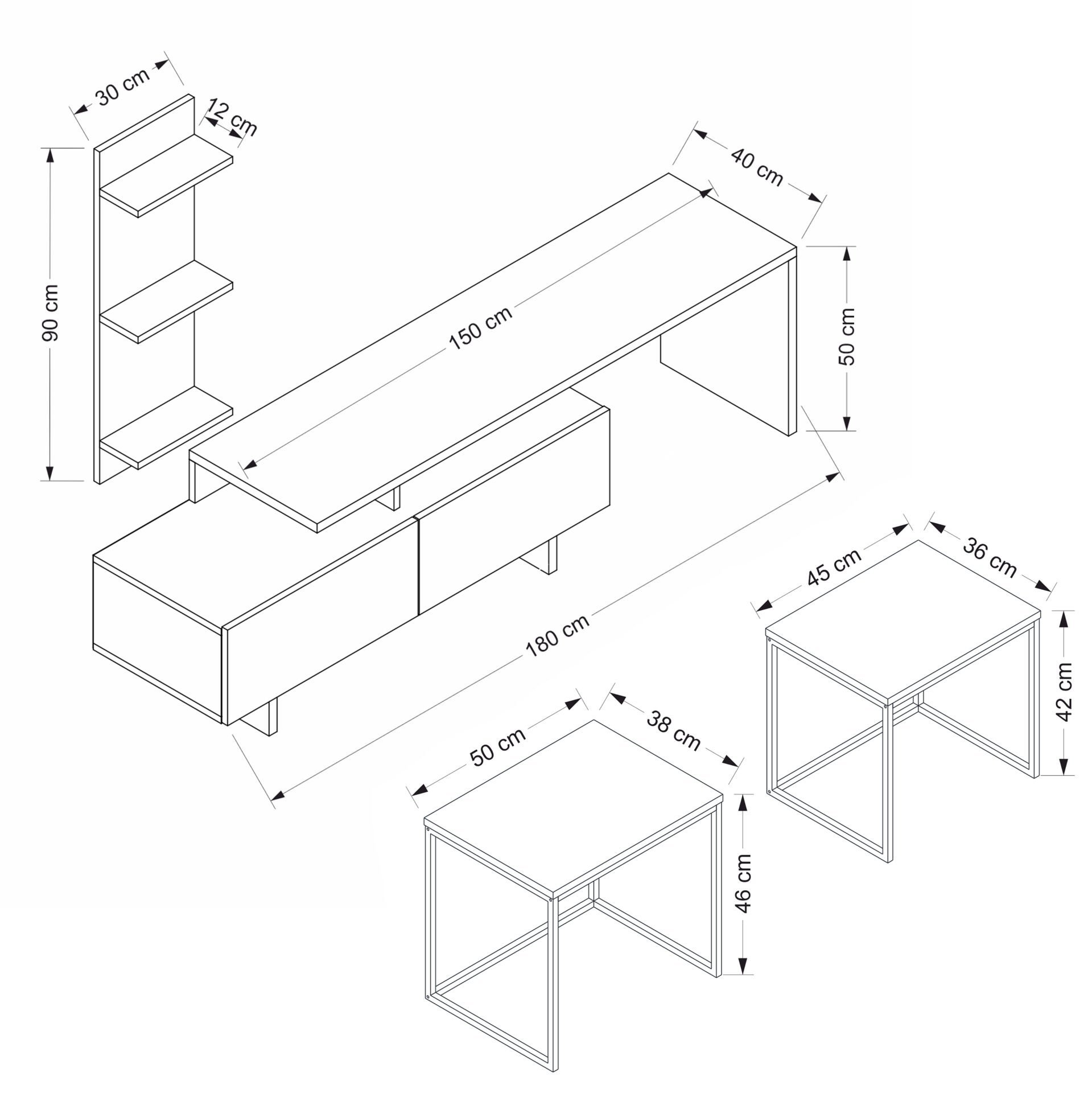 30 cm
12 cm
90 cm
40 cm
150 cm
50 cm
180 cm
45 cm
36 cm
42 cm
50 cm
38 cm
46 cm