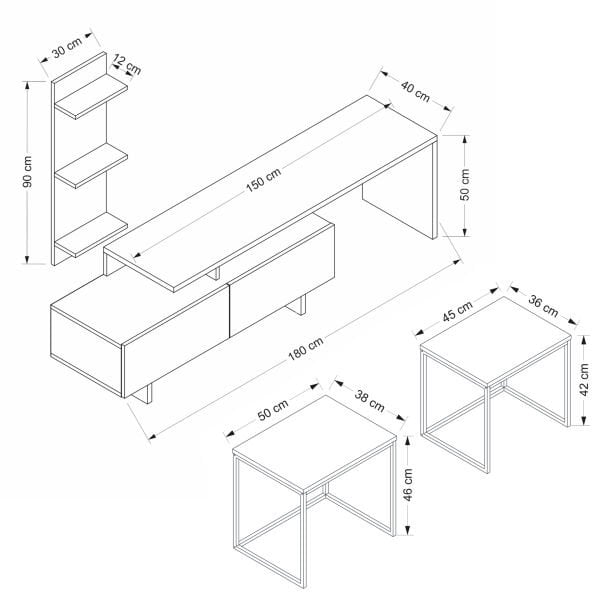 30 cm
12 cm
90 cm
40 cm
150 cm
50 cm
180 cm
45 cm
36 cm
42 cm
50 cm
38 cm
46 cm