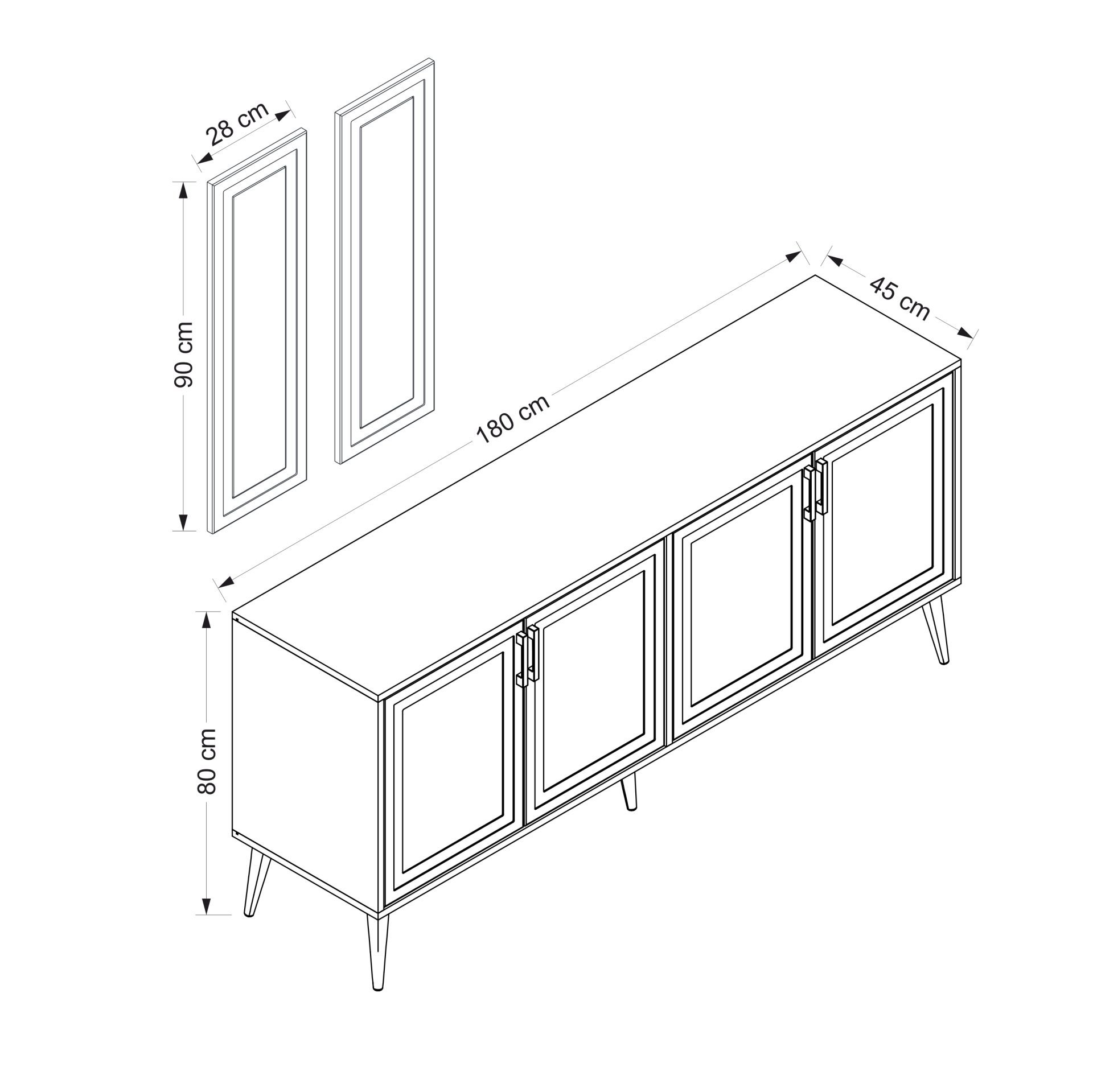 28 cm
90 cm
180 cm
45 cm
80 cm