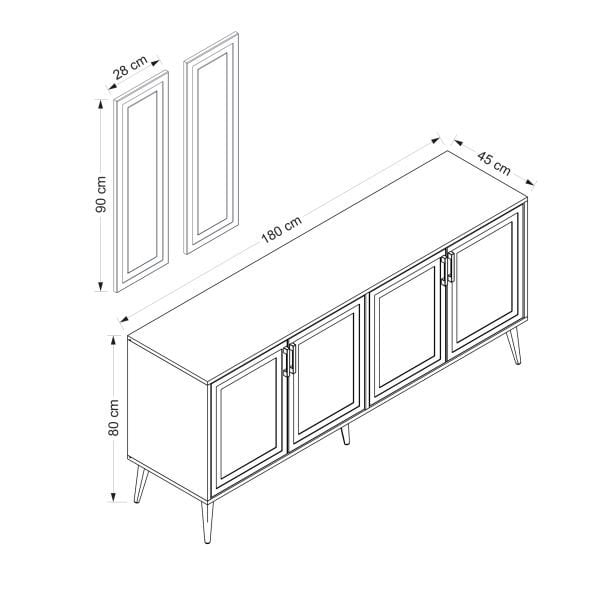 28 cm
90 cm
180 cm
45 cm
80 cm